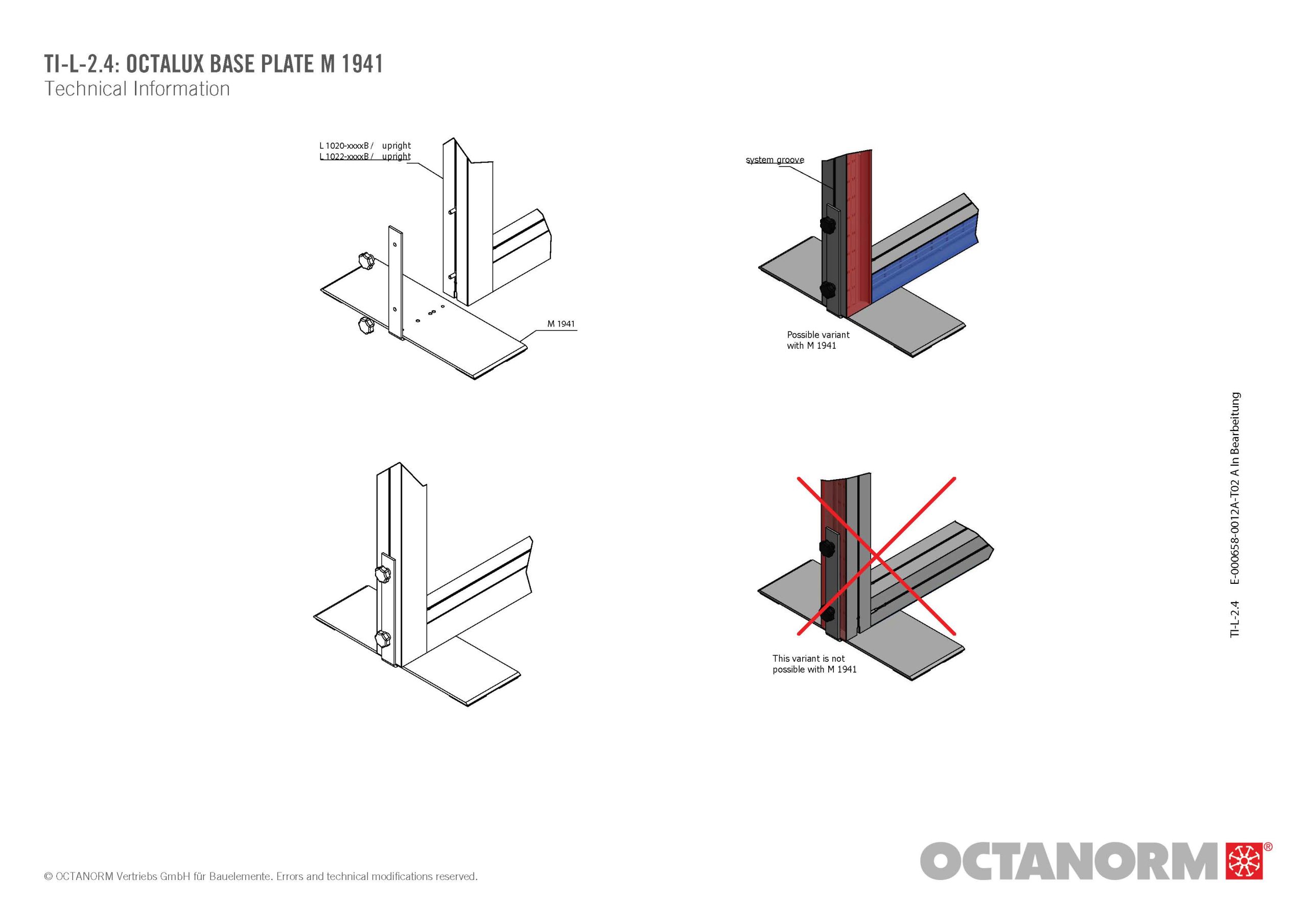 TI-L-2.4: OCTALUX BASE PLATE M 1941
Technical Information

L 1020-xxxxB / upright
L 1022-xxxxB / upright

M 1941

system groove

Possible variant with M 1941

This variant is not possible with M 1941

TI-L-2.4 E-000658-0012A-T02 A In Bearbeitung

© OCTANORM Vertriebs GmbH für Bauelemente. Errors and technical modifications reserved.

OCTANORM®