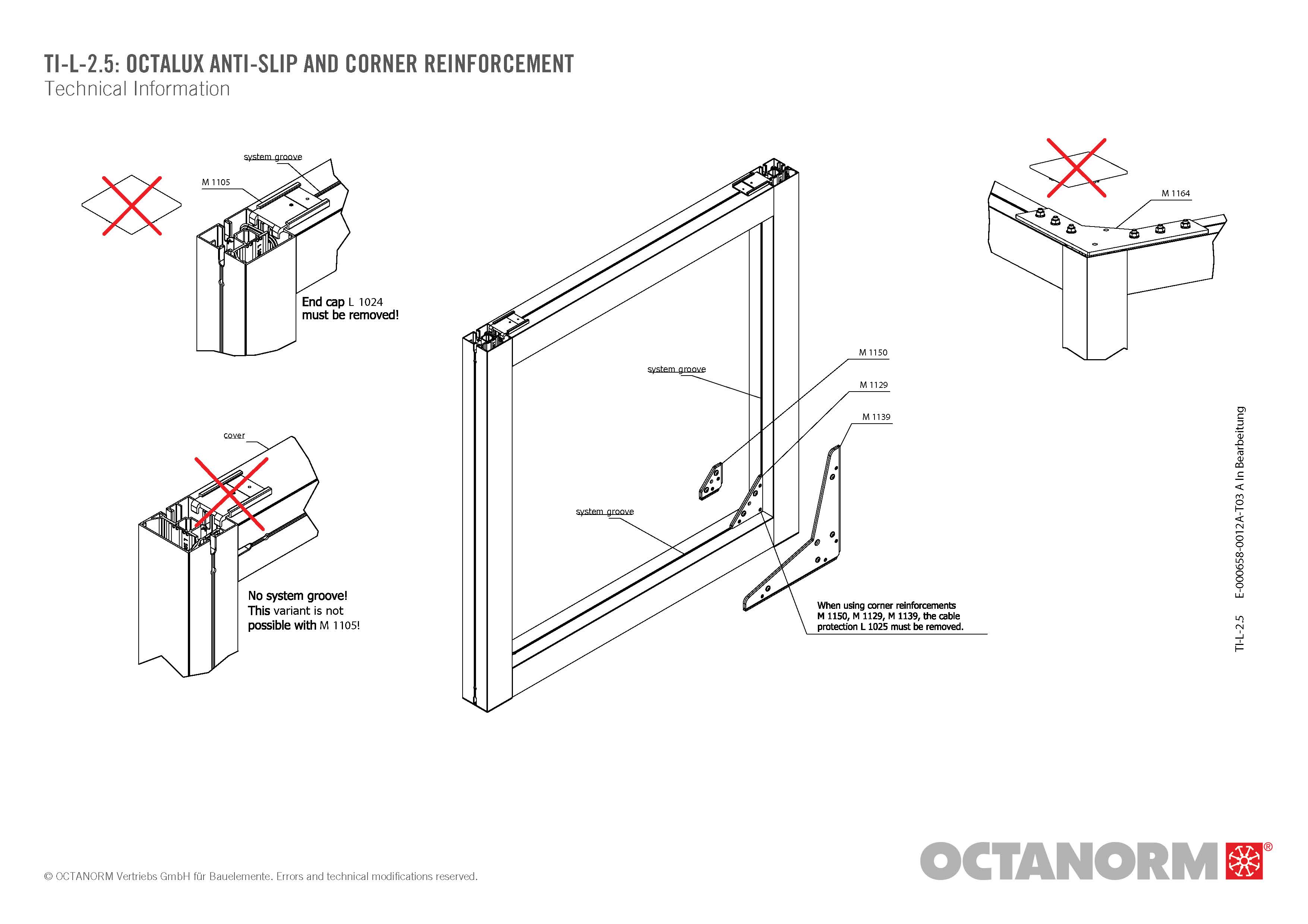 TI-L-2.5: OCTALUX ANTI-SLIP AND CORNER REINFORCEMENT
Technical Information

system groove
M 1105
End cap L 1024 must be removed!

cover
No system groove! This variant is not possible with M 1105!

system groove
system groove
M 1150
M 1129
M 1139
When using corner reinforcements M 1150, M 1129, M 1139, the cable protection L 1025 must be removed.

M 1164

TI-L-2.5 E-000658-0012A-T03 A In Bearbeitung

© OCTANORM Vertriebs GmbH für Bauelemente. Errors and technical modifications reserved.

OCTANORM®